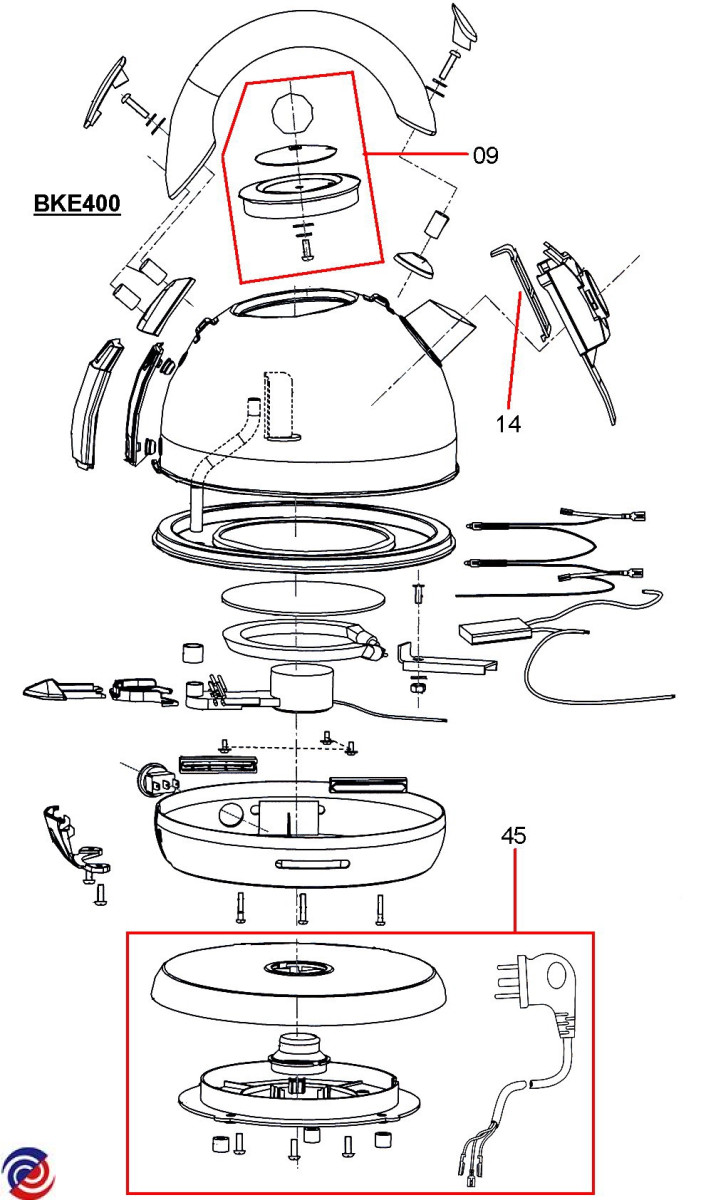 BKE400

09

14

45